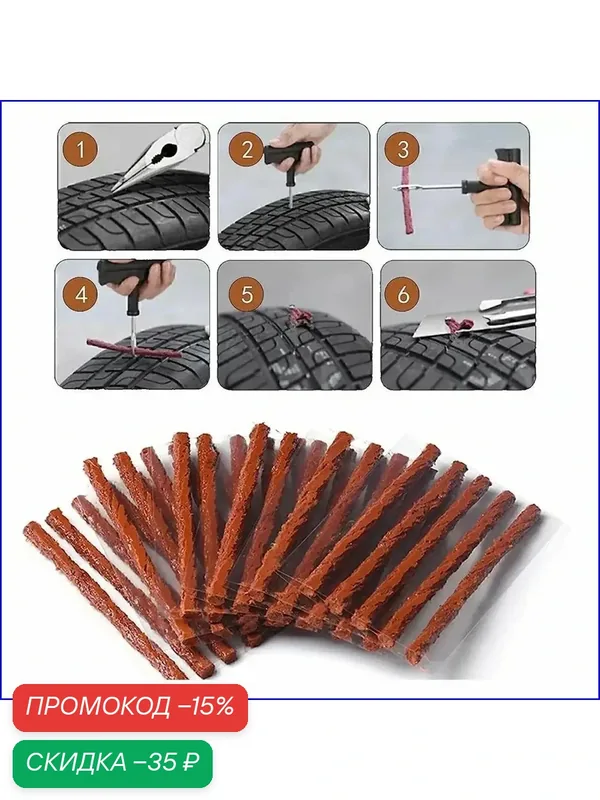 1

2

3

4

5

6

ПРОМОКОД −15%

СКИДКА −35 ₽